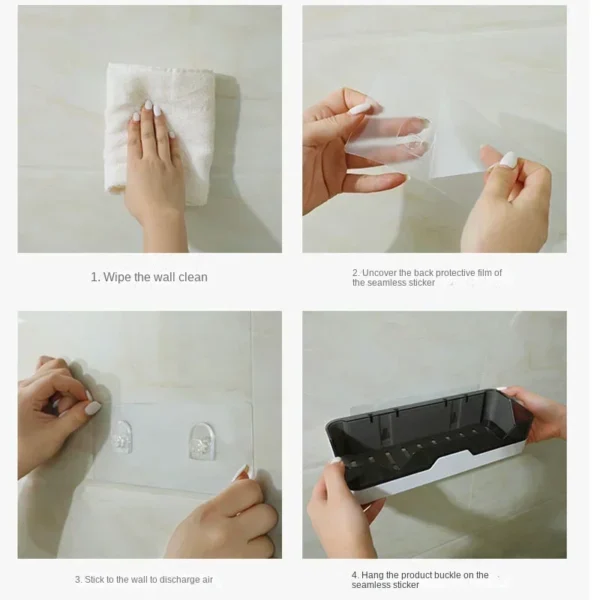 1. Wipe the wall clean

2. Uncover the back protective film of the seamless sticker

3. Stick to the wall to discharge air

4. Hang the product buckle on the seamless sticker